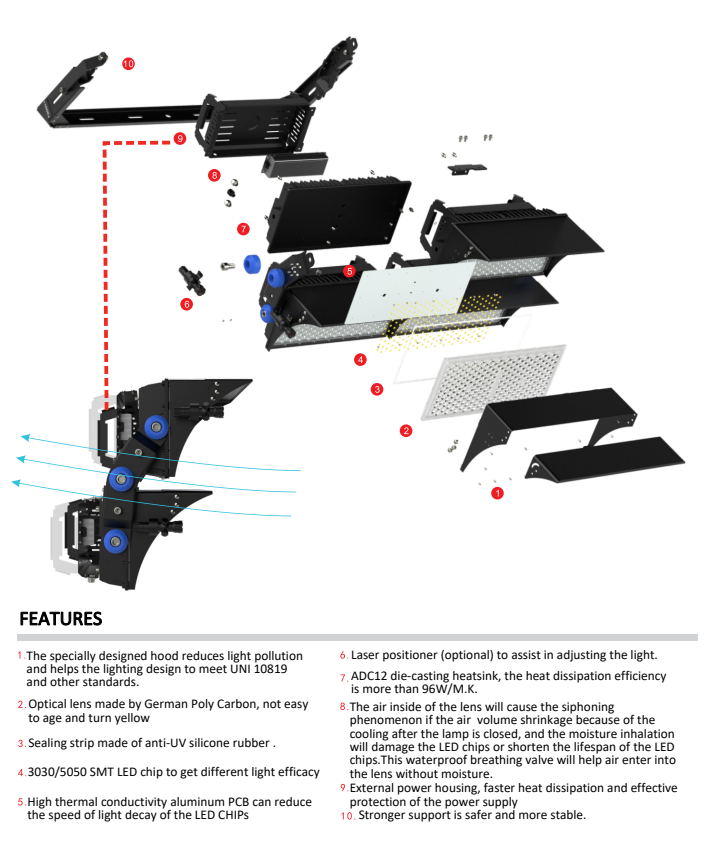 10

9

8

7

6

5

4

3

2

1

FEATURES

1. The specially designed hood reduces light pollution and helps the lighting design to meet UNI 10819 and other standards.

2. Optical lens made by German Poly Carbon, not easy to age and turn yellow

3. Sealing strip made of anti-UV silicone rubber .

4. 3030/5050 SMT LED chip to get different light efficacy

5. High thermal conductivity aluminum PCB can reduce the speed of light decay of the LED CHIPs

6. Laser positioner (optional) to assist in adjusting the light.

7. ADC12 die-casting heatsink, the heat dissipation efficiency is more than 96W/M.K.

8. The air inside of the lens will cause the siphoning phenomenon if the air volume shrinkage because of the cooling after the lamp is closed, and the moisture inhalation will damage the LED chips or shorten the lifespan of the LED chips.This waterproof breathing valve will help air enter into the lens without moisture.

9. External power housing, faster heat dissipation and effective protection of the power supply

10. Stronger support is safer and more stable.